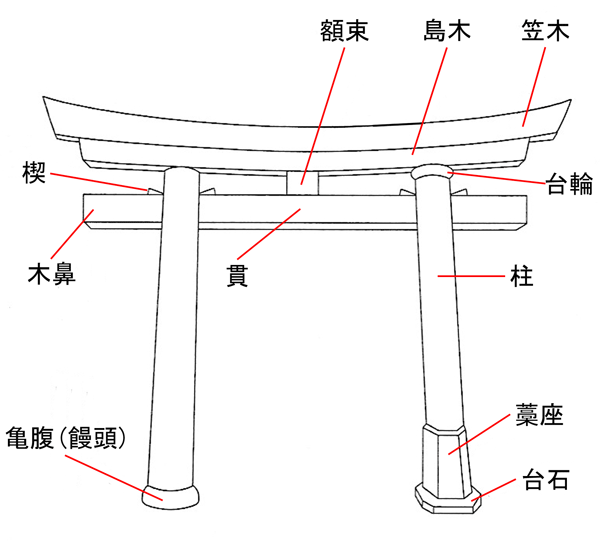 額束

島木

笠木

楔

台輪

木鼻

貫

柱

藁座

亀腹(饅頭)

台石